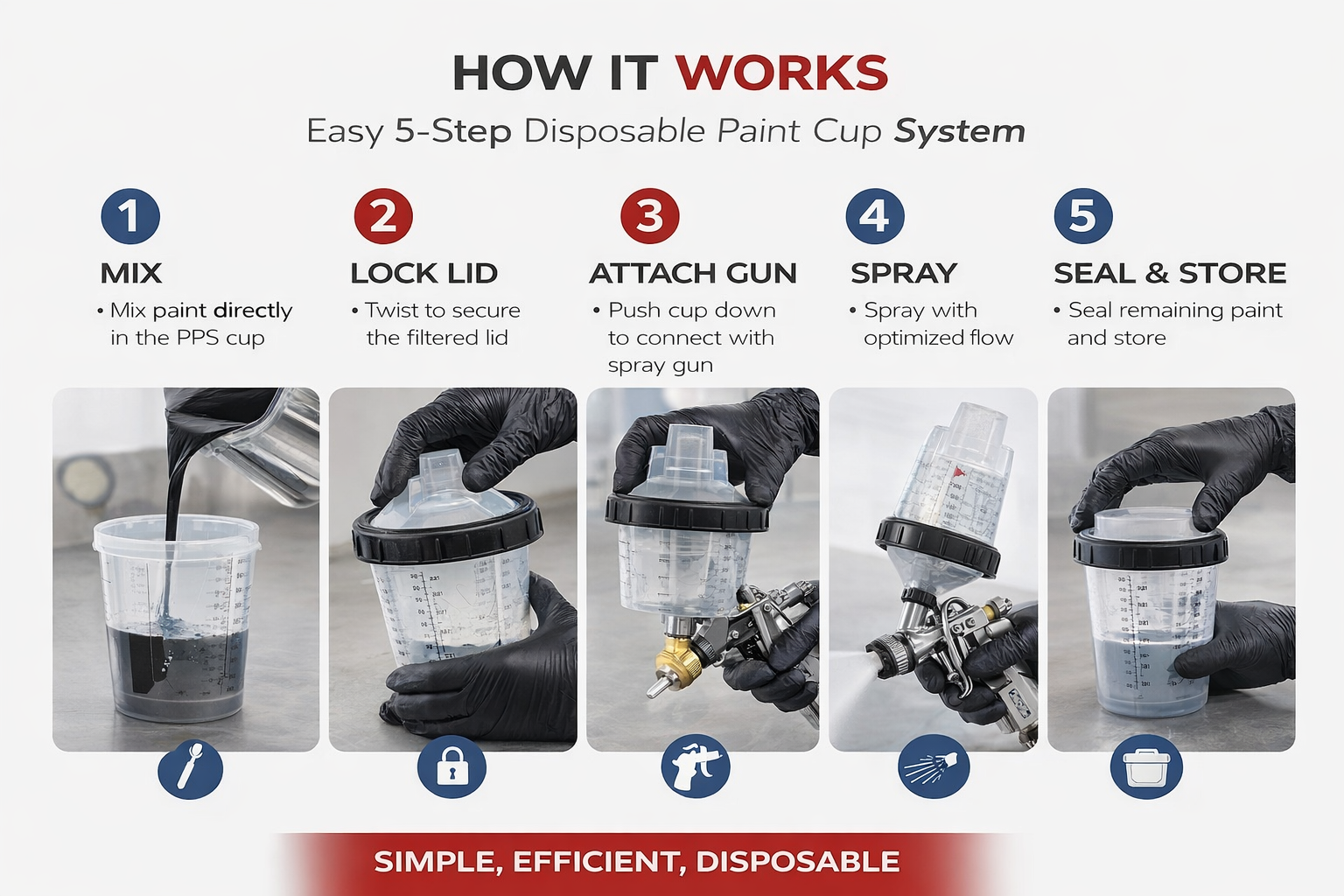 HOW IT WORKS

Easy 5-Step Disposable Paint Cup System

1
MIX
• Mix paint directly in the PPS cup

2
LOCK LID
• Twist to secure the filtered lid

3
ATTACH GUN
• Push cup down to connect with spray gun

4
SPRAY
• Spray with optimized flow

5
SEAL & STORE
• Seal remaining paint and store

SIMPLE, EFFICIENT, DISPOSABLE